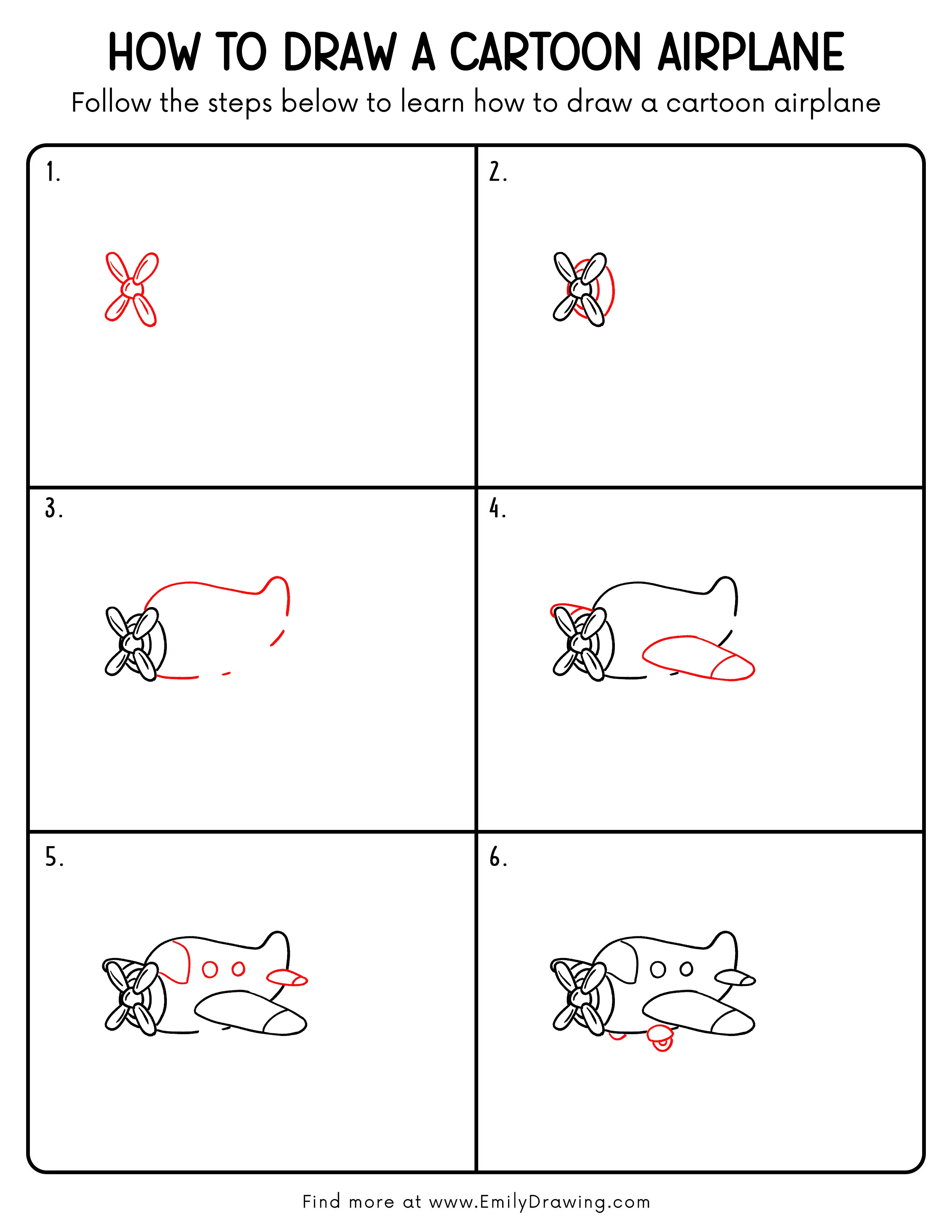 HOW TO DRAW A CARTOON AIRPLANE

Follow the steps below to learn how to draw a cartoon airplane

1.

2.

3.

4.

5.

6.

Find more at www.EmilyDrawing.com